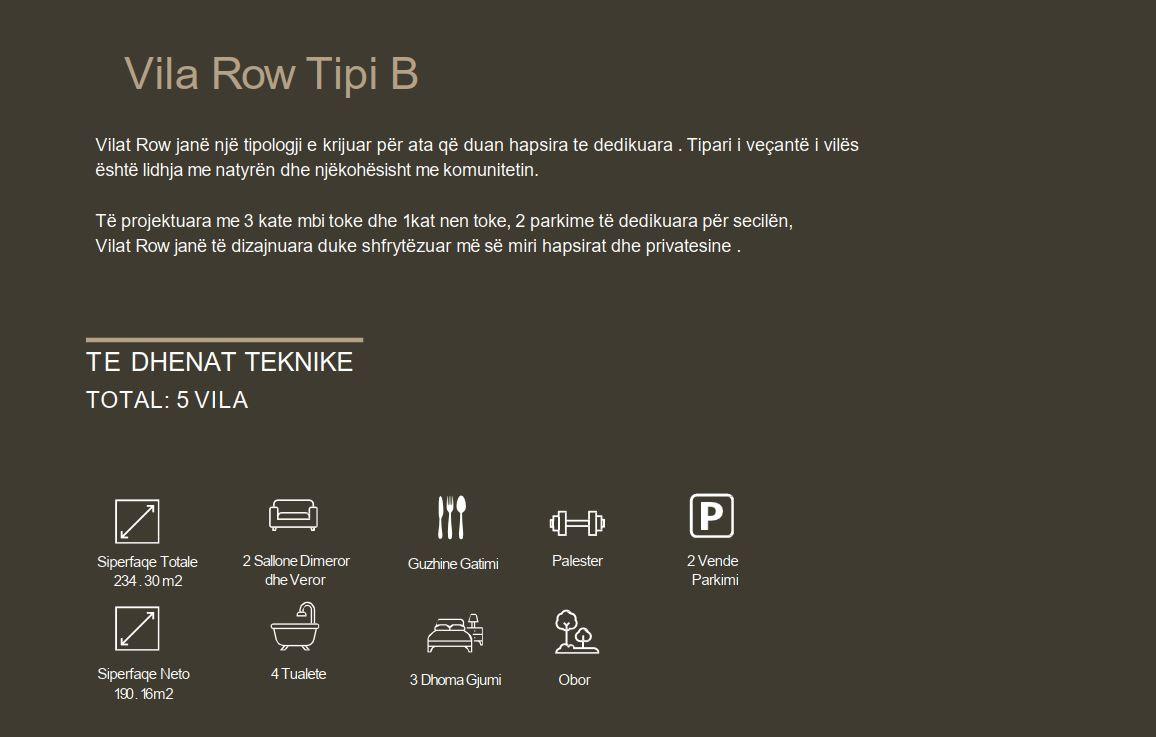 Vila Row Tipi B

Vilat Row janë një tipologji e krijuar për ata që duan hapsira te dedikuara . Tipari i veçantë i vilës është lidhja me natyrën dhe njëkohësisht me komunitetin.

Të projektuara me 3 kate mbi toke dhe 1kat nen toke, 2 parkime të dedikuara për secilën,
Vilat Row janë të dizajnuara duke shfrytëzuar më së miri hapsirat dhe privatesine .

TE DHENAT TEKNIKE
TOTAL: 5 VILA

Siperfaqe Totale
234 . 30 m2

2 Sallone Dimeror dhe Veror

Guzhine Gatimi

Palester

P

2 Vende Parkimi

Siperfaqe Neto
190. 16m2

4 Tualete

3 Dhoma Gjumi

Obor